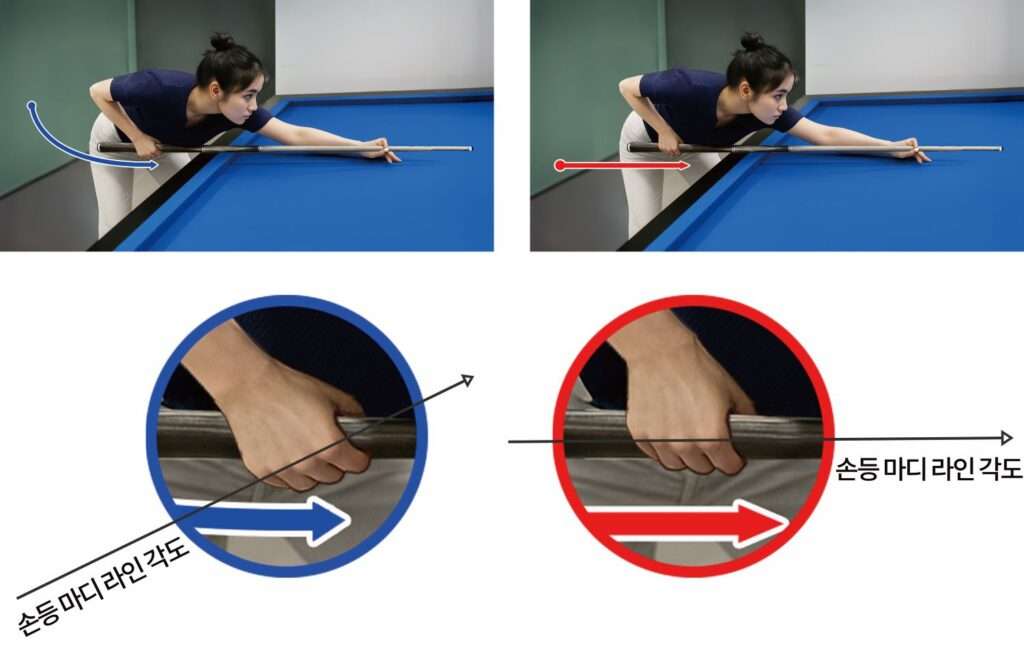 손등 마디 라인 각도

손등 마디 라인 각도